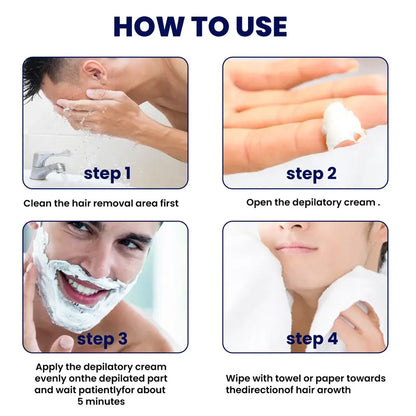 HOW TO USE

step 1

Clean the hair removal area first

step 2

Open the depilatory cream .

step 3

Apply the depilatory cream evenly onthe depilated part and wait patientlyfor about 5 minutes

step 4

Wipe with towel or paper towards thedirectionof hair arowth