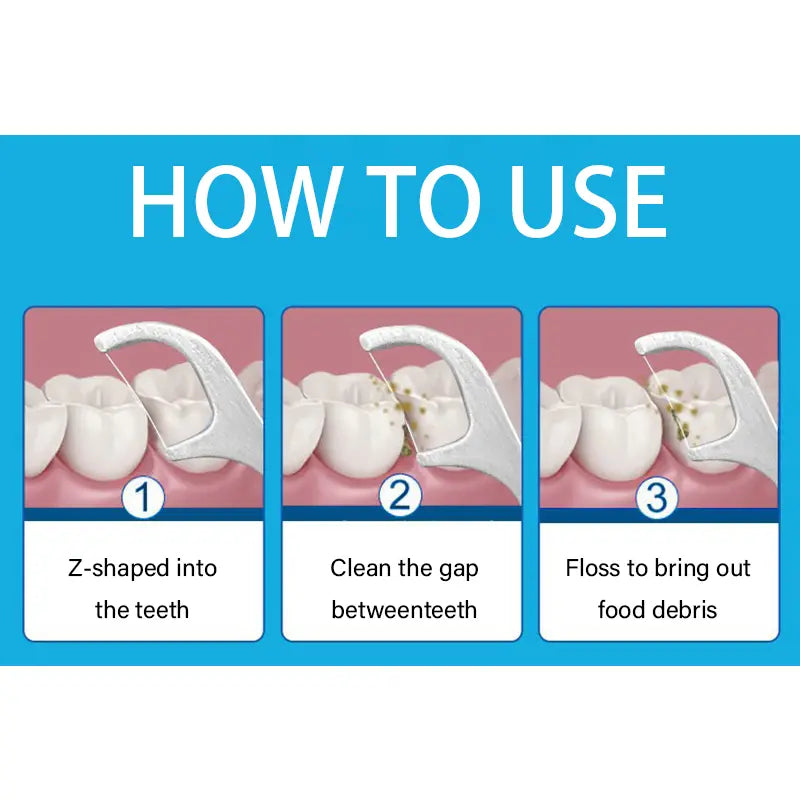 HOW TO USE

1

Z-shaped into the teeth

2

Clean the gap betweenteeth

3

Floss to bring out food debris