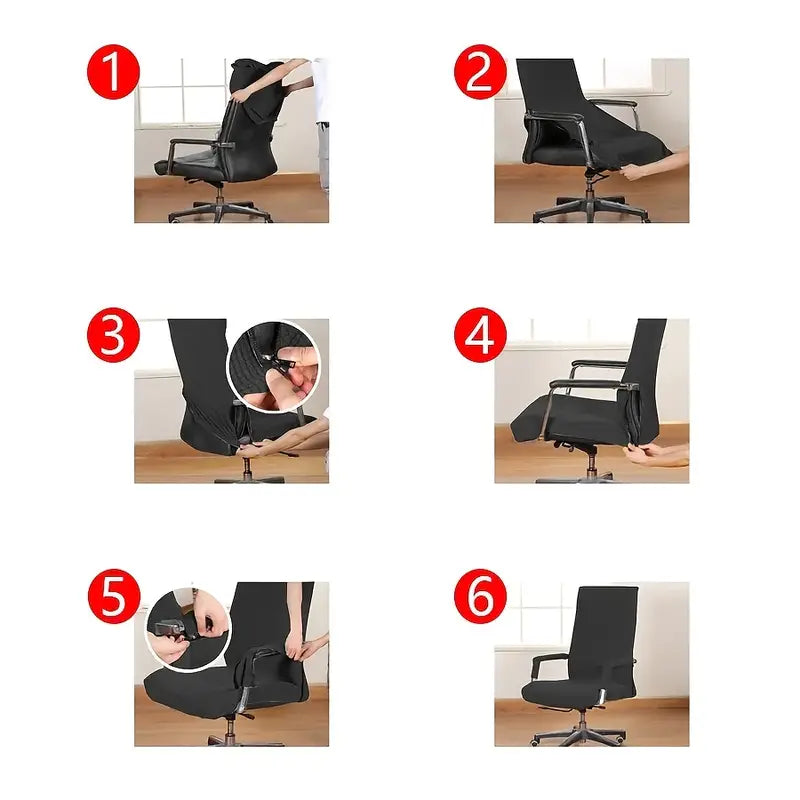 1
2
3
4
5
6